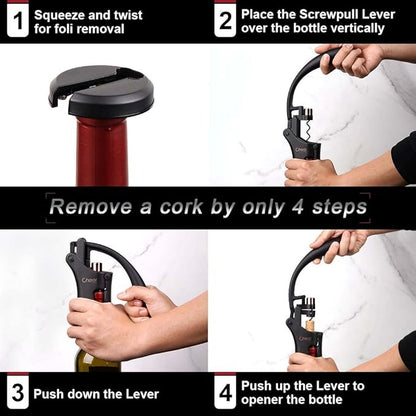 1 Squeeze and twist for foli removal

2 Place the Screwpull Lever over the bottle vertically

Cheer

Remove a cork by only 4 steps

Cheer

Cheer

3 Push down the Lever

4 Push up the Lever to opener the bottle