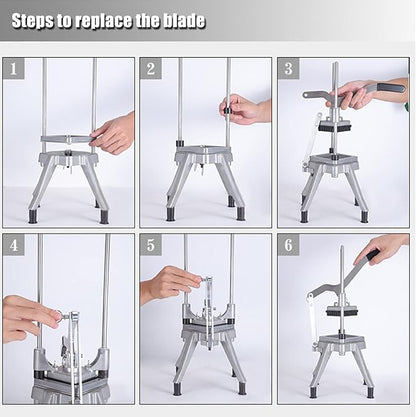 Steps to replace the blade

1

2

3

4

5

6