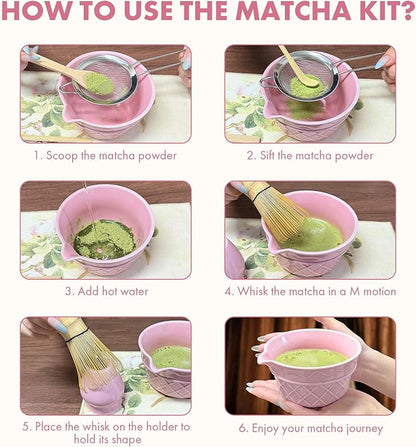 HOW TO USE THE MATCHA KIT?

1. Scoop the matcha powder

2. Sift the matcha powder

3. Add hot water

4. Whisk the matcha in a M motion

5. Place the whisk on the holder to hold its shape

6. Enjoy your matcha journey