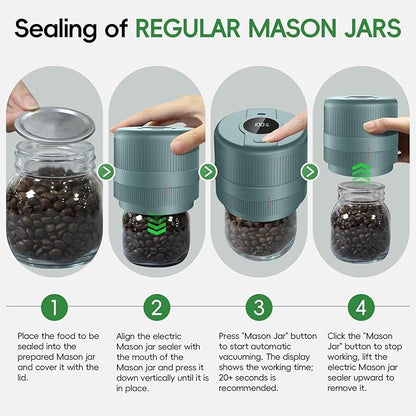 Sealing of REGULAR MASON JARS

1

Place the food to be sealed into the prepared Mason jar and cover it with the lid.

2

Align the electric Mason jar sealer with the mouth of the Mason jar and press it down vertically until it is in place.

3

Press "Mason Jar" button to start automatic vacuuming. The display shows the working time; 20+ seconds is recommended.

4

Click the "Mason Jar" button to stop working, lift the electric Mason jar sealer upward to remove it.