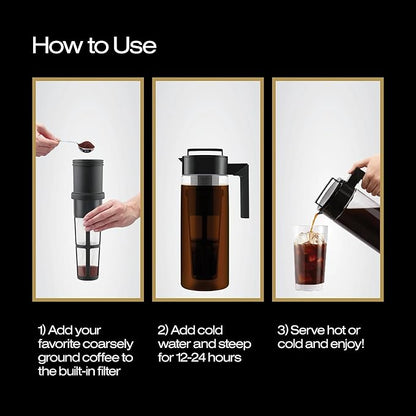 How to Use

1) Add your favorite coarsely ground coffee to the built-in filter

2) Add cold water and steep for 12-24 hours

3) Serve hot or cold and enjoy!