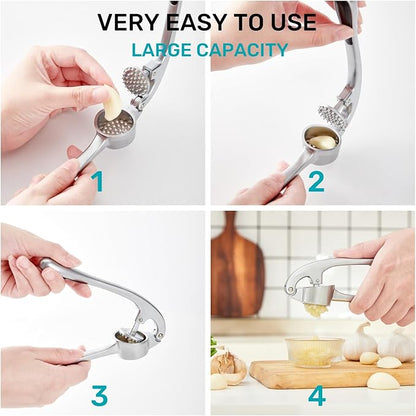 VERY EASY TO USE
LARGE CAPACITY

1

2

3

4