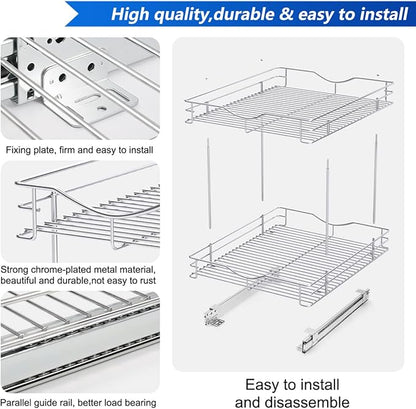 High quality,durable & easy to install

Fixing plate, firm and easy to install

Strong chrome-plated metal material, beautiful and durable,not easy to rust

Parallel guide rail, better load bearing

Easy to install and disassemble