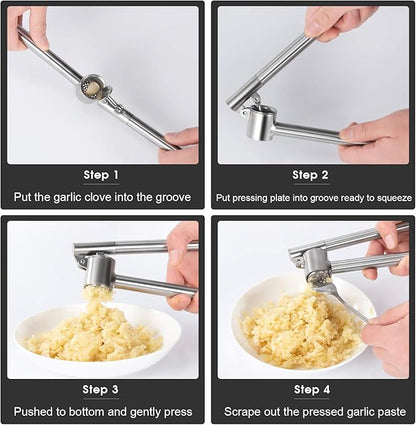 Step 1
Put the garlic clove into the groove

Step 2
Put pressing plate into groove ready to squeeze

Step 3
Pushed to bottom and gently press

Step 4
Scrape out the pressed garlic paste