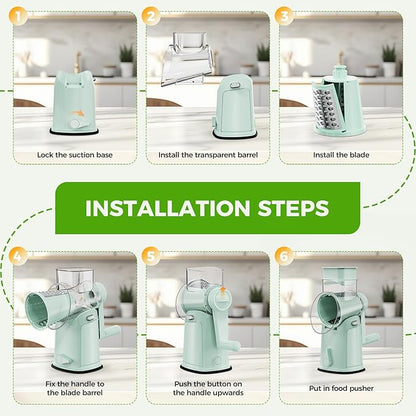 1

Lock the suction base

2

Install the transparent barrel

3

Install the blade

INSTALLATION STEPS

4

Fix the handle to the blade barrel

5

Push the button on the handle upwards

6

Put in food pusher