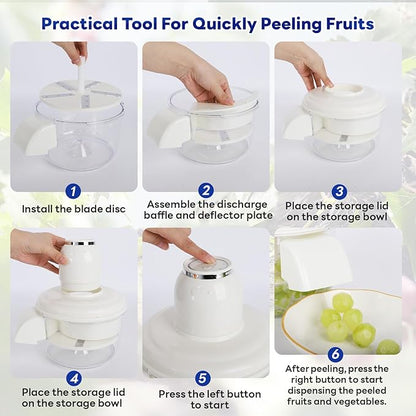 Practical Tool For Quickly Peeling Fruits

1
Install the blade disc

2
Assemble the discharge baffle and deflector plate

3
Place the storage lid on the storage bowl

4
Place the storage lid on the storage bowl

5
Press the left button to start

6
After peeling, press the right button to start dispensing the peeled fruits and vegetables.