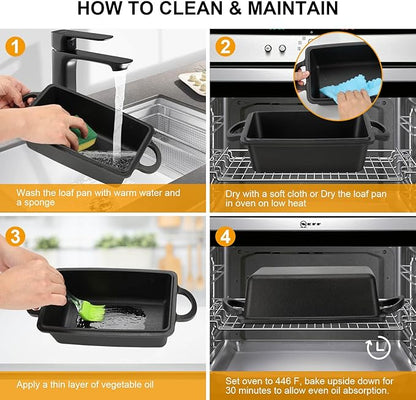 HOW TO CLEAN & MAINTAIN

1

Wash the loaf pan with warm water and a sponge

2

Dry with a soft cloth or Dry the loaf pan in oven on low heat

3

Apply a thin layer of vegetable oil

4

Set oven to 446 F, bake upside down for 30 minutes to allow even oil absorption.