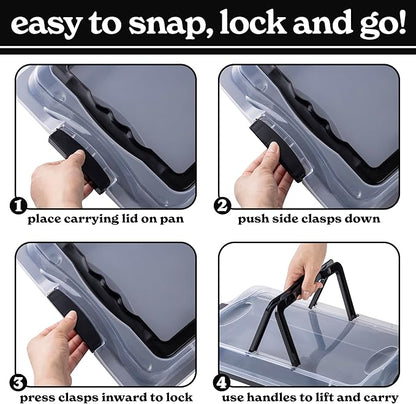 easy to snap, lock and go!

1 place carrying lid on pan

2 push side clasps down

3 press clasps inward to lock

4 use handles to lift and carry