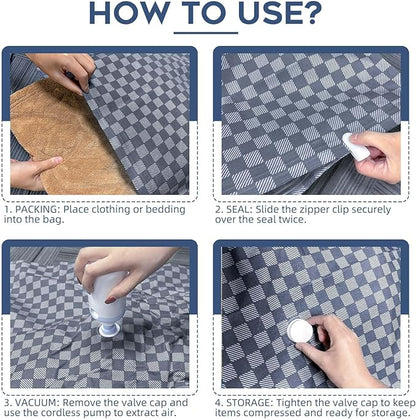 HOW TO USE?

1. PACKING: Place clothing or bedding into the bag.

2. SEAL: Slide the zipper clip securely over the seal twice.

3. VACUUM: Remove the valve cap and use the cordless pump to extract air.

4. STORAGE: Tighten the valve cap to keep items compressed and ready for storage.