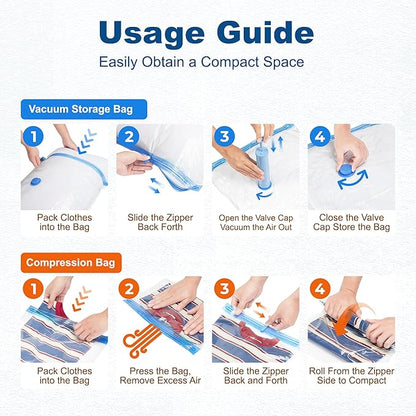 Usage Guide

Easily Obtain a Compact Space

Vacuum Storage Bag

1

Pack Clothes into the Bag

2

Slide the Zipper Back Forth

3

Open the Valve Cap Vacuum the Air Out

4

Close the Valve Cap Store the Bag

Compression Bag

1

Pack Clothes into the Bag

2

Press the Bag, Remove Excess Air

3

Slide the Zipper Back and Forth

4

Roll From the Zipper Side to Compact