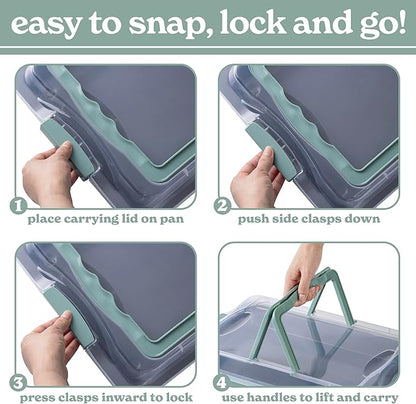 easy to snap, lock and go!

1 place carrying lid on pan

2 push side clasps down

3 press clasps inward to lock

4 use handles to lift and carry