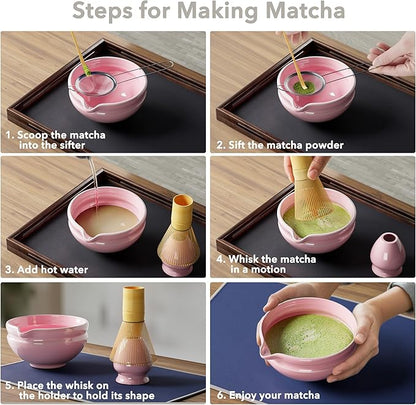 Steps for Making Matcha

1. Scoop the matcha into the sifter

2. Sift the matcha powder

3. Add hot water

4. Whisk the matcha in a motion

5. Place the whisk on the holder to hold its shape

6. Enjoy your matcha