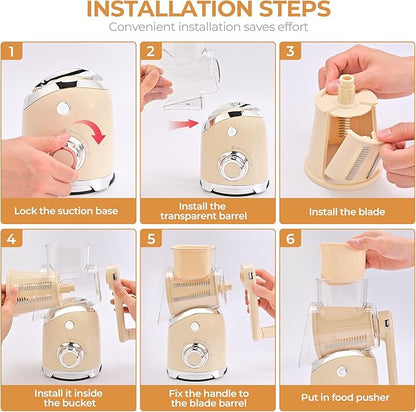 INSTALLATION STEPS
Convenient installation saves effort

1
Lock the suction base

2
Install the transparent barrel

3
Install the blade

4
Install it inside the bucket

5
Fix the handle to the blade barrel

6
Put in food pusher