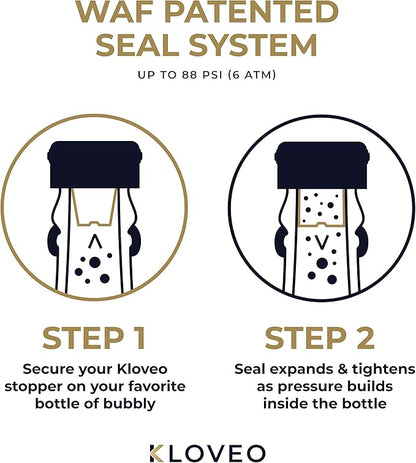 WAF PATENTED SEAL SYSTEM

UP TO 88 PSI (6 ATM)

STEP 1

Secure your Kloveo stopper on your favorite bottle of bubbly

STEP 2

Seal expands & tightens as pressure builds inside the bottle

KLOVEO